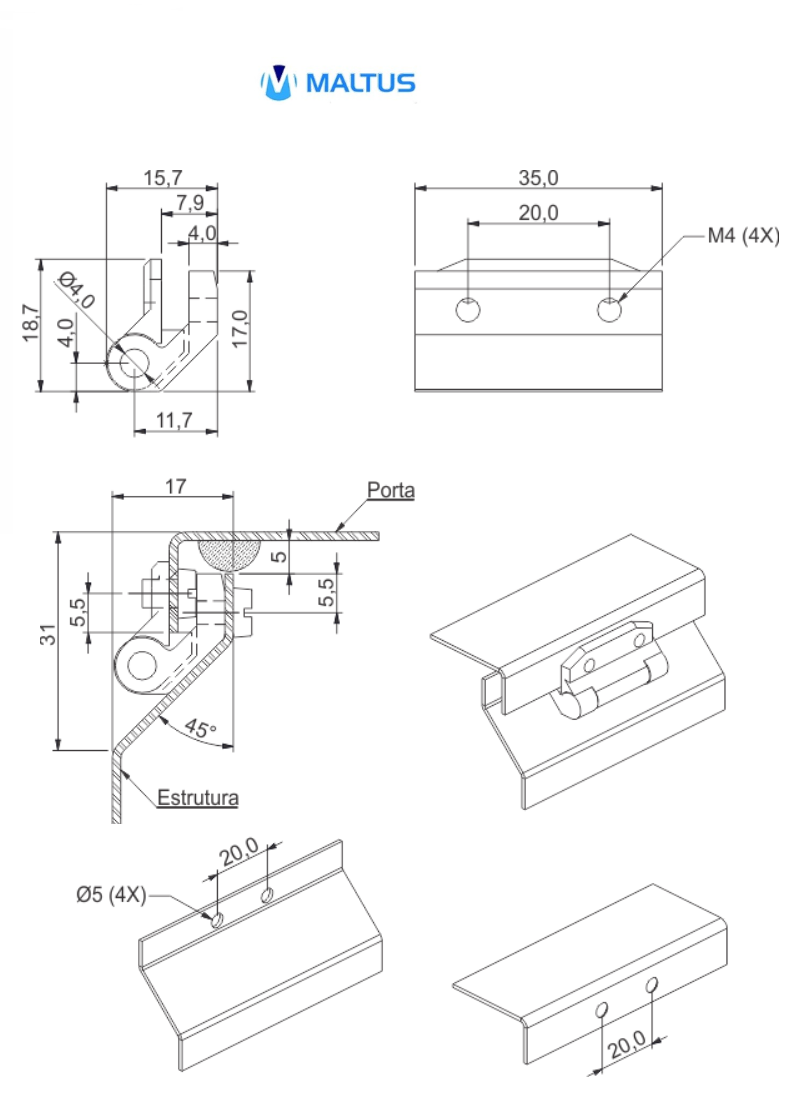 MALTUS

15,7
7,9
4,0
Ø4,0
18,7
4,0
17,0
11,7

35,0
20,0
M4 (4X)

17
Porta
5
5,5
5,5
31
45°
Estrutura

20,0
Ø5 (4X)

20,0